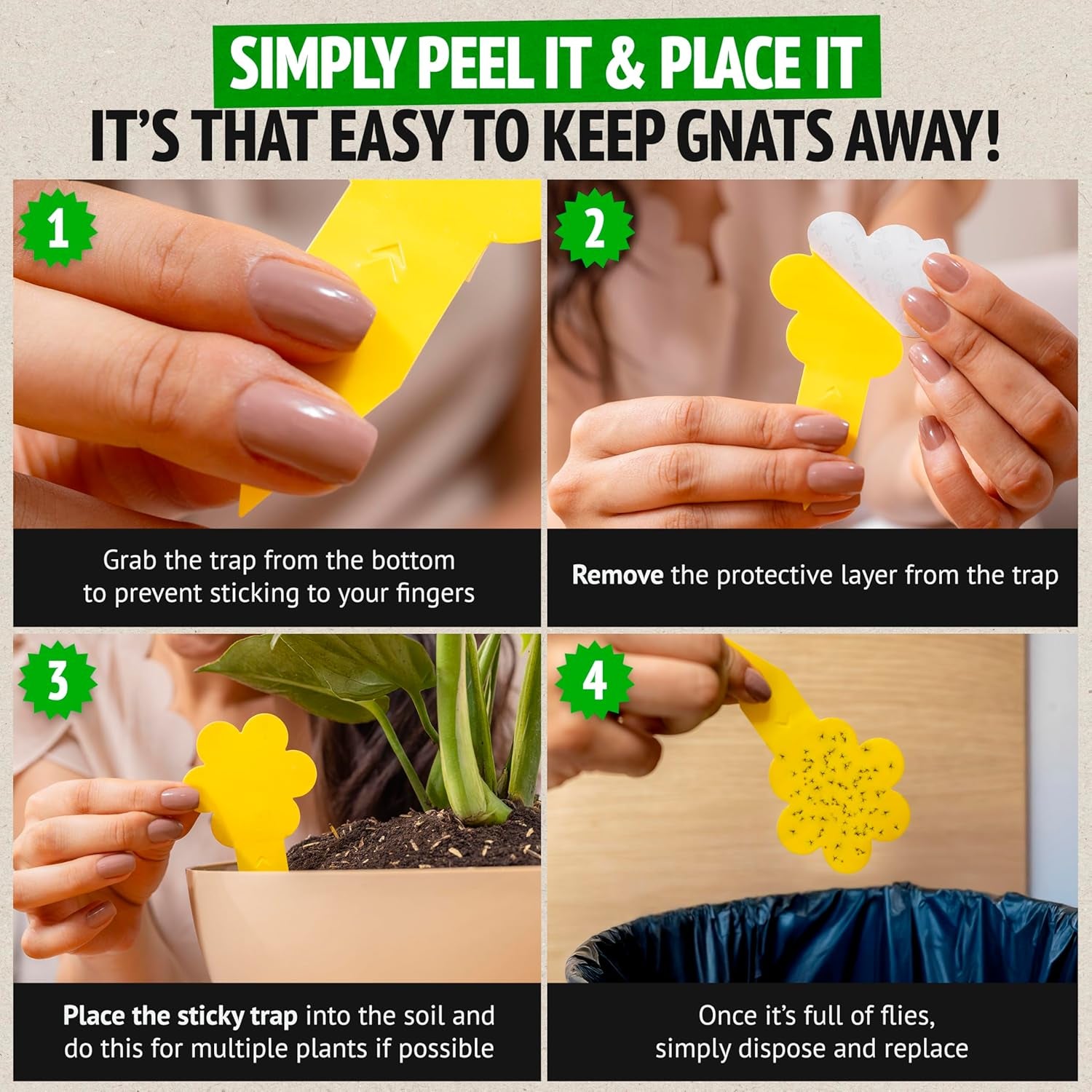 SIMPLY PEEL IT & PLACE IT
IT'S THAT EASY TO KEEP GNATS AWAY!

1

Grab the trap from the bottom to prevent sticking to your fingers

2

Remove the protective layer from the trap

3

Place the sticky trap into the soil and do this for multiple plants if possible

4

Once it's full of flies, simply dispose and replace